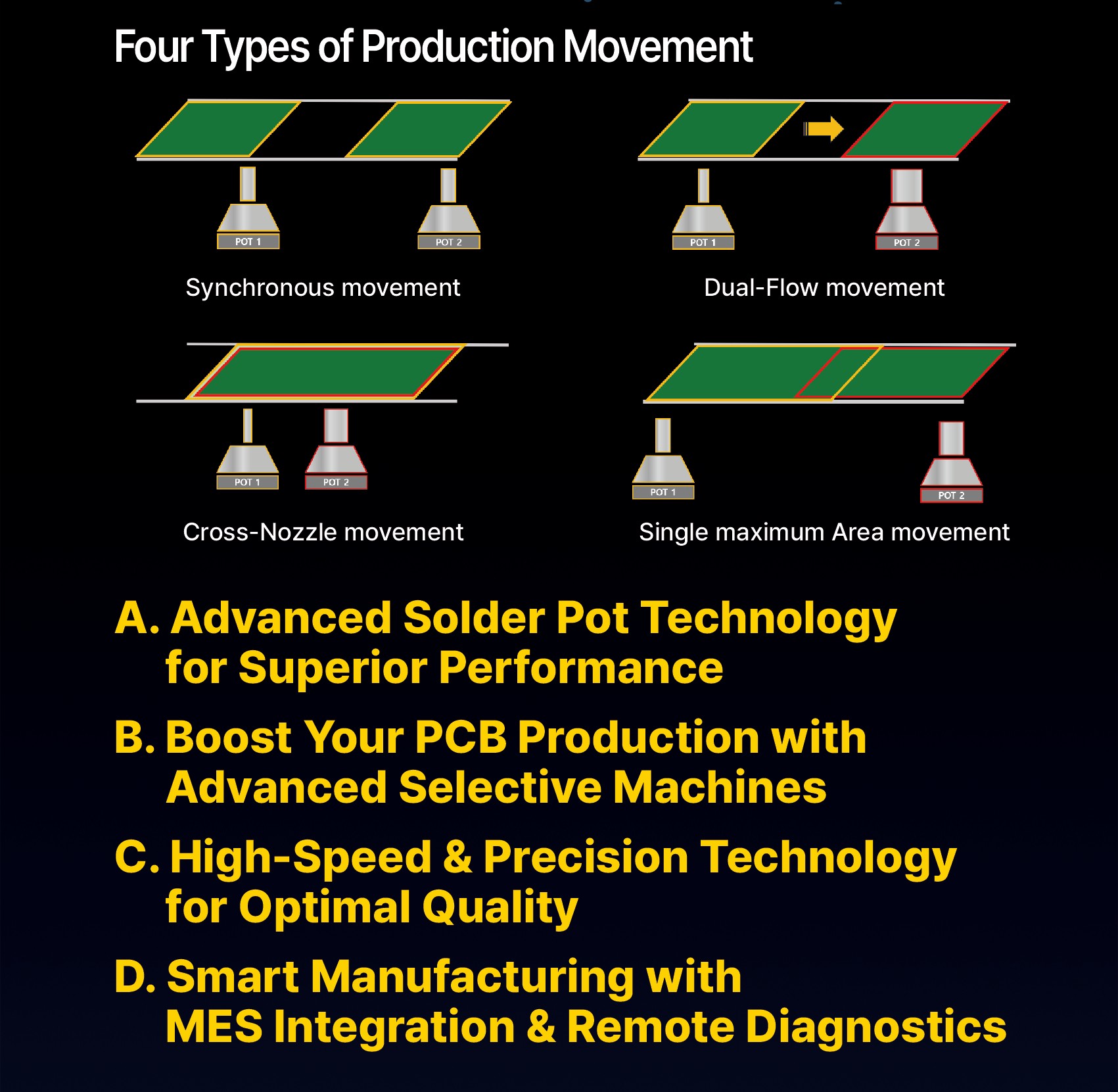 Four Types of Production Movement

POT 1

POT 2

Synchronous movement

POT 1

POT 2

Dual-Flow movement

POT 1

POT 2

Cross-Nozzle movement

POT 1

POT 2

Single maximum Area movement

A. Advanced Solder Pot Technology for Superior Performance

B. Boost Your PCB Production with Advanced Selective Machines

C. High-Speed & Precision Technology for Optimal Quality

D. Smart Manufacturing with MES Integration & Remote Diagnostics